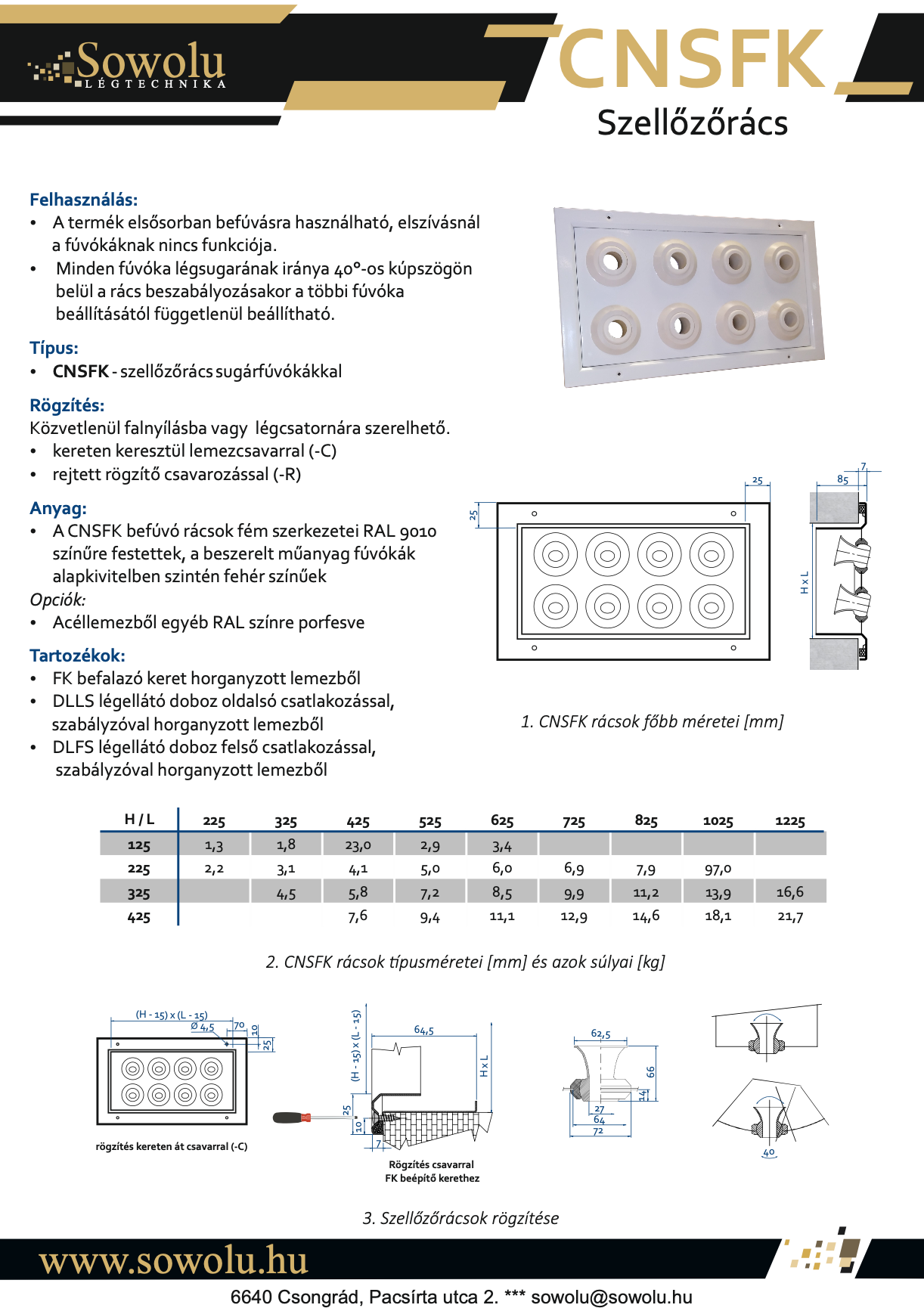 Sowolu
LÉGTECHNIKA

CNSFK
Szellőzőrács

Felhasználás:
• A termék elsősorban befúvásra használható, elszívásnál a fúvókáknak nincs funkciója.
• Minden fúvóka légsugarának iránya 40°-os kúpszögön belül a rács beszabályozásakor a többi fúvóka beállításától függetlenül beállítható.

Típus:
• CNSFK - szellőzőrács sugárfúvókákkal

Rögzítés:
Közvetlenül falnyílásba vagy légcsatornára szerelhető.
• kereten keresztül lemezcsavarral (-C)
• rejtett rögzítő csavarozással (-R)

Anyag:
• A CNSFK befúvó rácsok fém szerkezetei RAL 9010 színűre festettek, a beszerelt műanyag fúvókák alapkivitelben szintén fehér színűek
Opciók:
• Acéllemezből egyéb RAL színre porfesve

Tartozékok:
• FK befalazó keret horganyzott lemezből
• DLLS légellátó doboz oldalsó csatlakozással, szabályzóval horganyzott lemezből
• DLFS légellátó doboz felső csatlakozással, szabályzóval horganyzott lemezből

25
25
85
7
H x L

1. CNSFK rácsok főbb méretei [mm]

| H / L | 225 | 325 | 425 | 525 | 625 | 725 | 825 | 1025 | 1225 |
|---|---|---|---|---|---|---|---|---|---|
| 125 | 1,3 | 1,8 | 23,0 | 2,9 | 3,4 | | | | |
| 225 | 2,2 | 3,1 | 4,1 | 5,0 | 6,0 | 6,9 | 7,9 | 97,0 | |
| 325 | | 4,5 | 5,8 | 7,2 | 8,5 | 9,9 | 11,2 | 13,9 | 16,6 |
| 425 | | | 7,6 | 9,4 | 11,1 | 12,9 | 14,6 | 18,1 | 21,7 |

2. CNSFK rácsok típusméretei [mm] és azok súlyai [kg]

(H - 15) x (L - 15)
Ø 4,5
70
10
25
rögzítés kereten át csavarral (-C)
(H - 15) x (L - 15)
64,5
H x L
25
10
7
Rögzítés csavarral
FK beépítő kerethez
62,5
66
14
27
64
72
40

3. Szellőzőrácsok rögzítése

www.sowolu.hu
6640 Csongrád, Pacsírta utca 2. *** sowolu@sowolu.hu