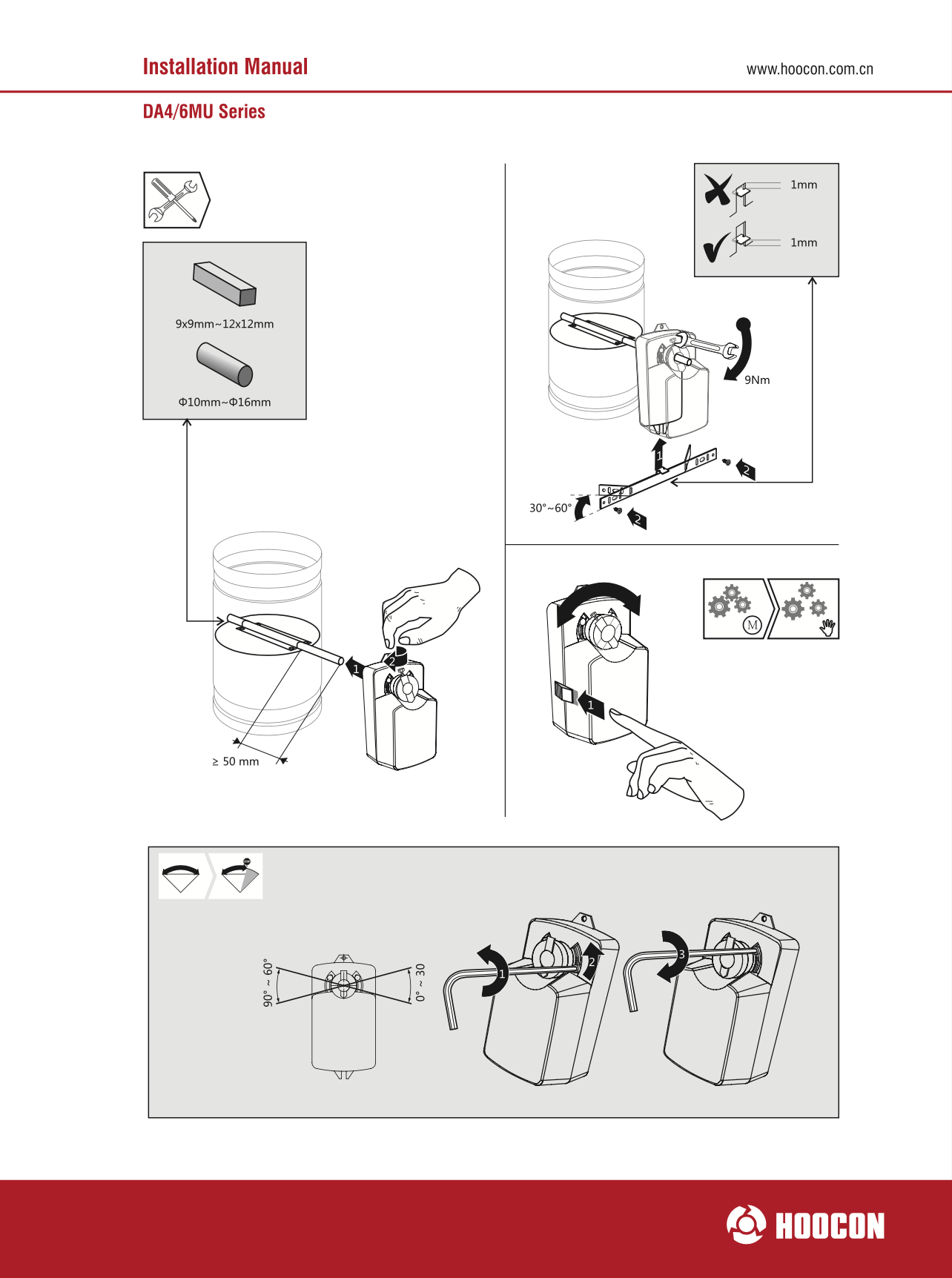 Installation Manual

www.hoocon.com.cn

DA4/6MU Series

9x9mm~12x12mm

Φ10mm~Φ16mm

1

2

≥ 50 mm

1mm

1mm

9Nm

1

2

2

30°~60°

M

1

90° ~ 60°

0° ~ 30

1

2

3

HOOCON